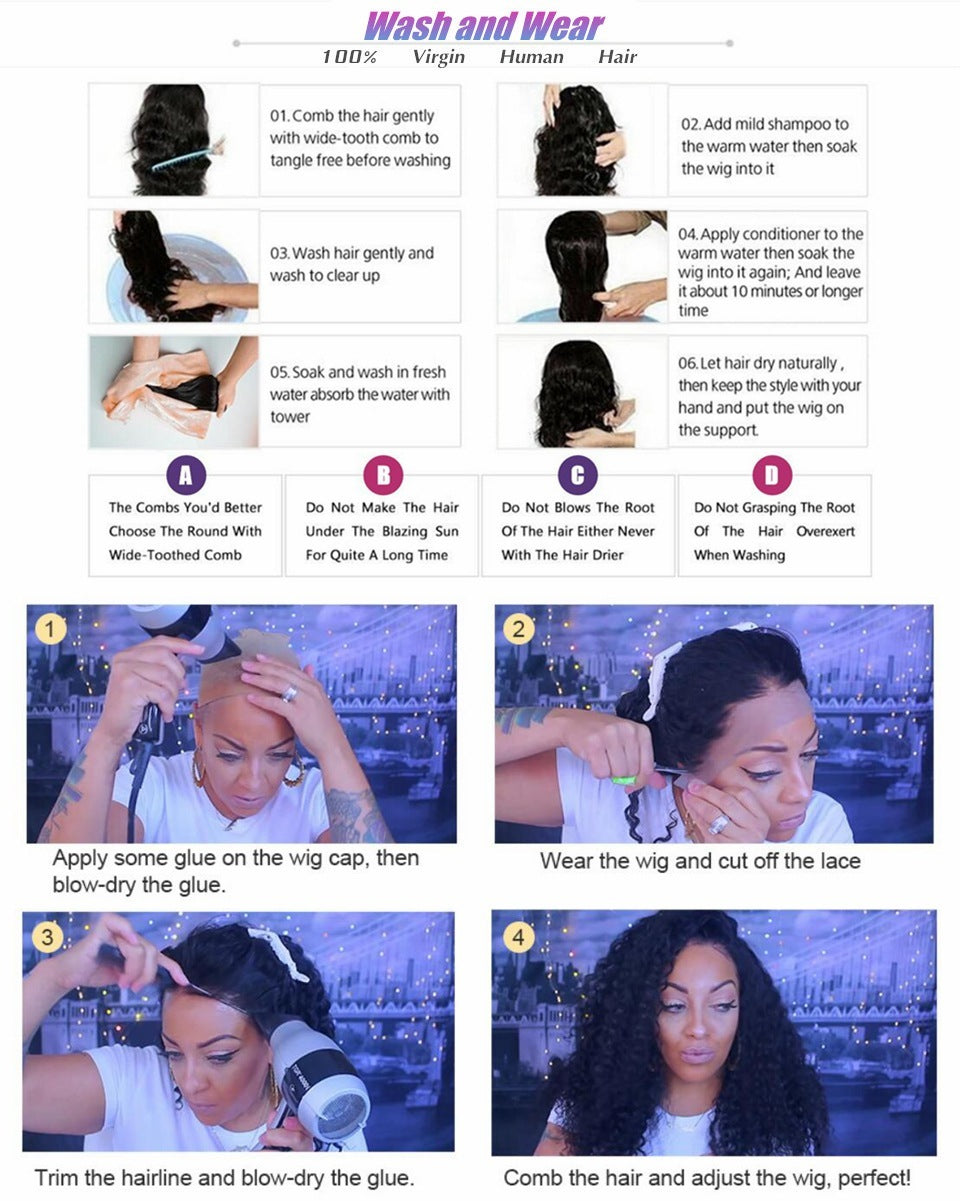 Wash and Wear
100% Virgin Human Hair

01. Comb the hair gently with wide-tooth comb to tangle free before washing

02. Add mild shampoo to the warm water then soak the wig into it

03. Wash hair gently and wash to clear up

04. Apply conditioner to the warm water then soak the wig into it again; And leave it about 10 minutes or longer time

05. Soak and wash in fresh water absorb the water with tower

06. Let hair dry naturally , then keep the style with your hand and put the wig on the support.

A
The Combs You'd Better Choose The Round With Wide-Toothed Comb

B
Do Not Make The Hair Under The Blazing Sun For Quite A Long Time

C
Do Not Blows The Root Of The Hair Either Never With The Hair Drier

D
Do Not Grasping The Root Of The Hair Overexert When Washing

1
Apply some glue on the wig cap, then blow-dry the glue.

2
Wear the wig and cut off the lace

3
Trim the hairline and blow-dry the glue.

4
Comb the hair and adjust the wig, perfect!