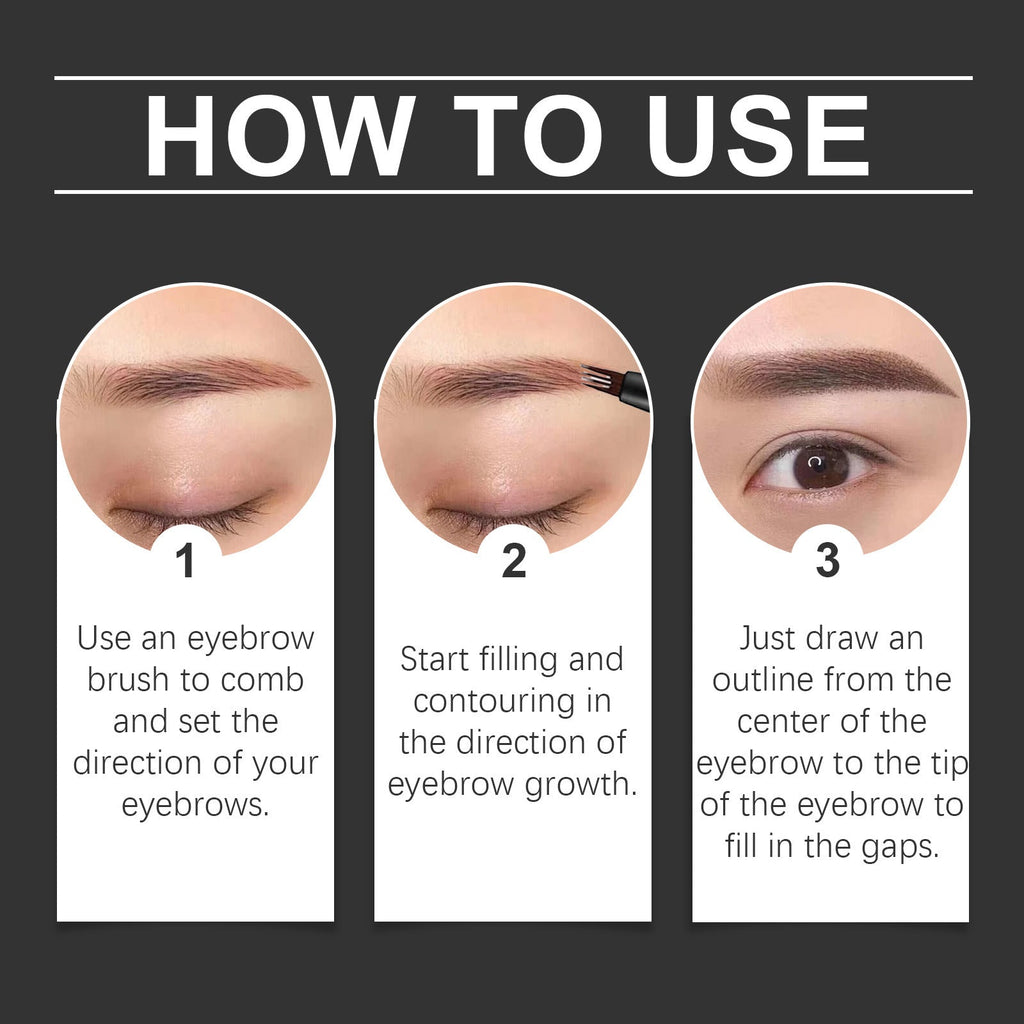 HOW TO USE

1

Use an eyebrow brush to comb and set the direction of your eyebrows.

2

Start filling and contouring in the direction of eyebrow growth.

3

Just draw an outline from the center of the eyebrow to the tip of the eyebrow to fill in the gaps.