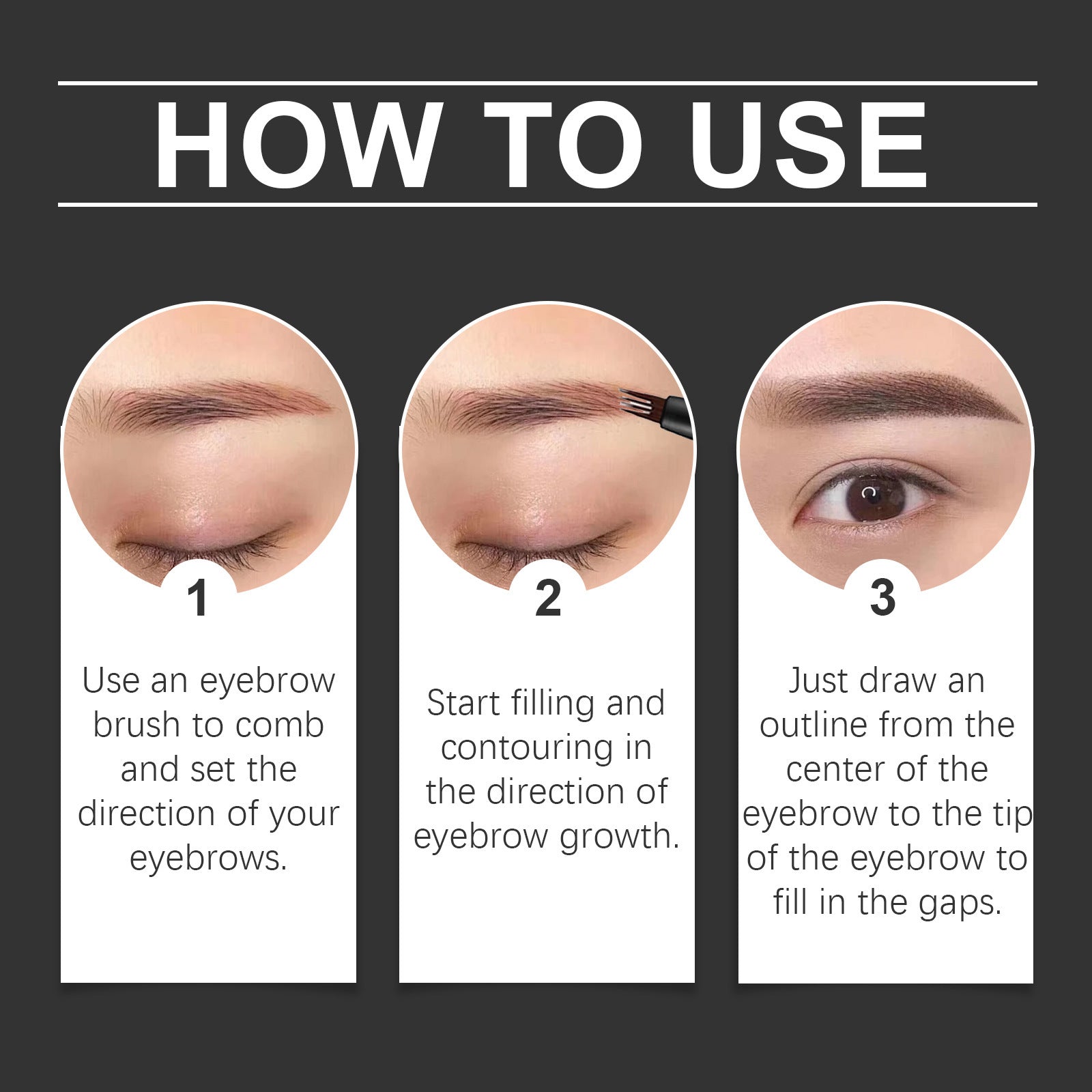 HOW TO USE

1

Use an eyebrow brush to comb and set the direction of your eyebrows.

2

Start filling and contouring in the direction of eyebrow growth.

3

Just draw an outline from the center of the eyebrow to the tip of the eyebrow to fill in the gaps.